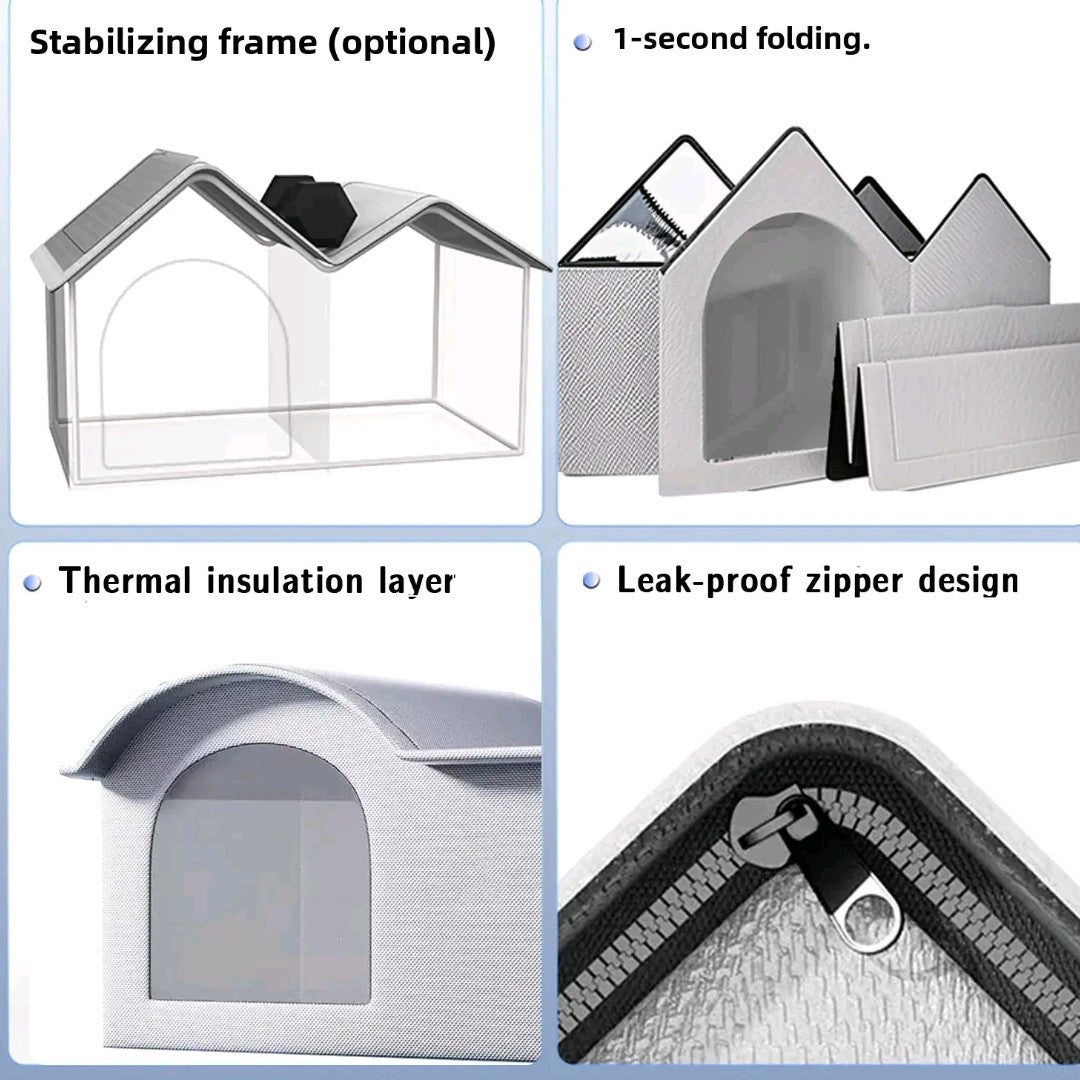 Stabilizing frame (optional)

1-second folding.

Thermal insulation layer

Leak-proof zipper design