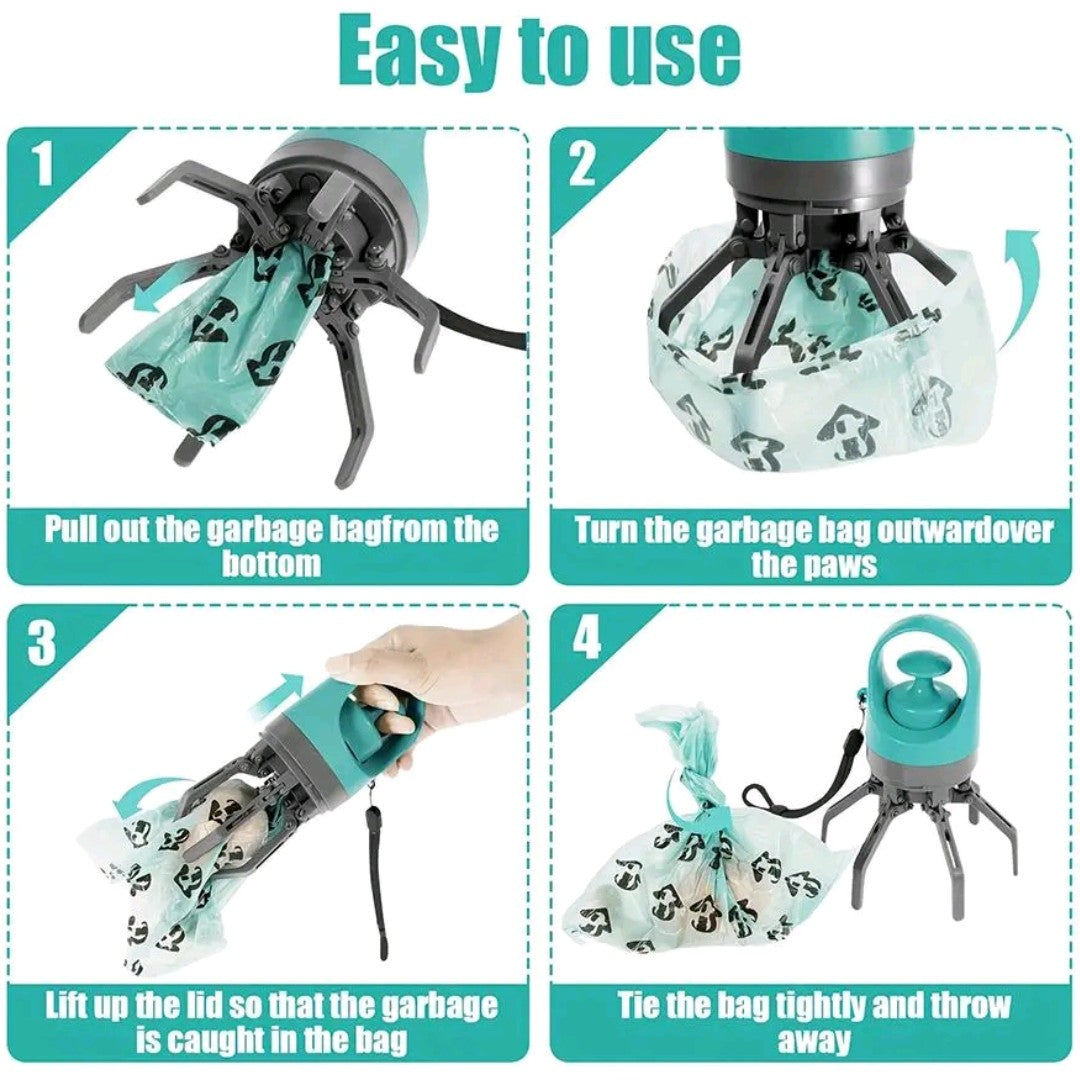 Easy to use

1

Pull out the garbage bagfrom the bottom

2

Turn the garbage bag outwardover the paws

3

Lift up the lid so that the garbage is caught in the bag

4

Tie the bag tightly and throw away