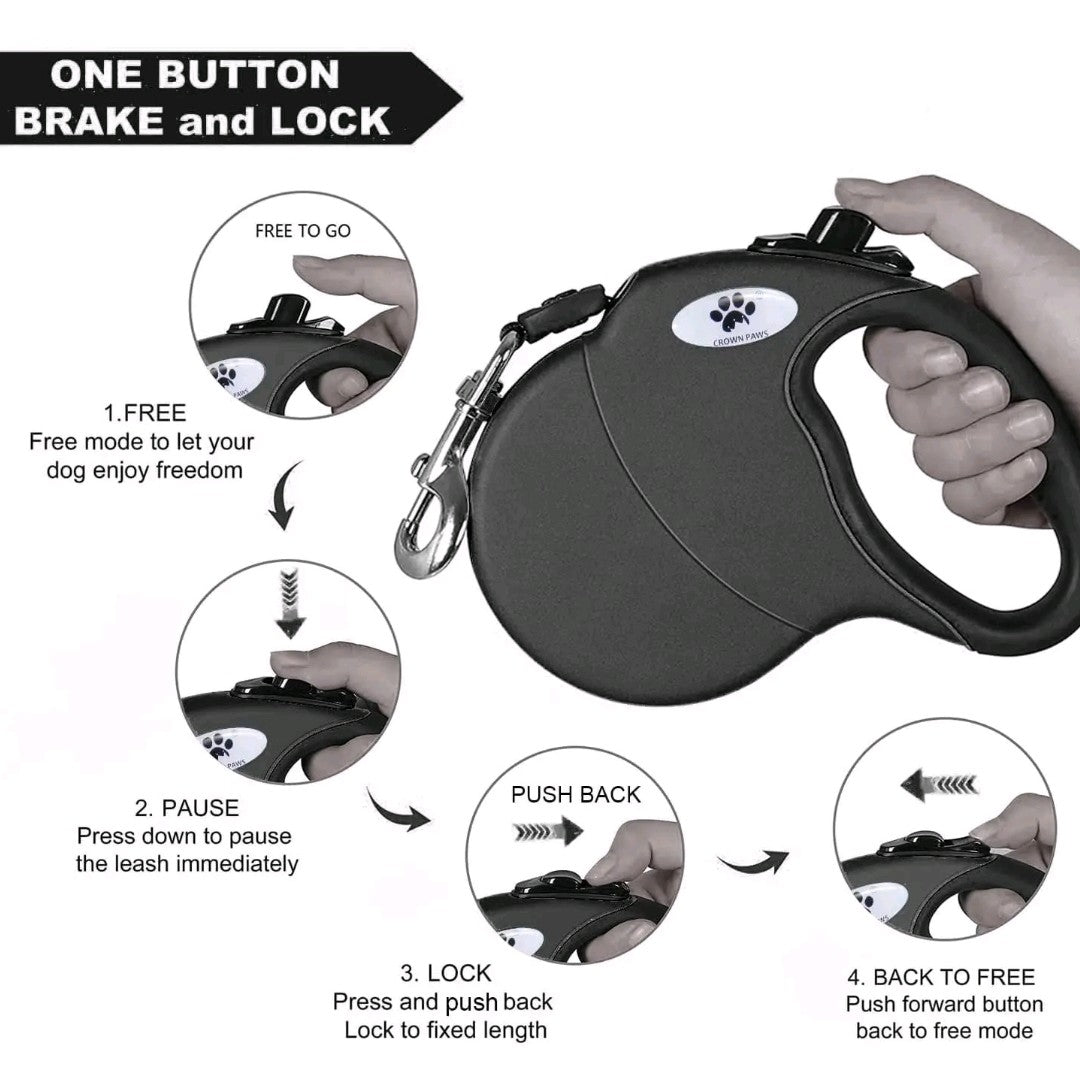 ONE BUTTON
BRAKE and LOCK

FREE TO GO

CROWN PAWS

1.FREE
Free mode to let your dog enjoy freedom

2. PAUSE
Press down to pause the leash immediately

PUSH BACK

3. LOCK
Press and push back
Lock to fixed length

4. BACK TO FREE
Push forward button back to free mode