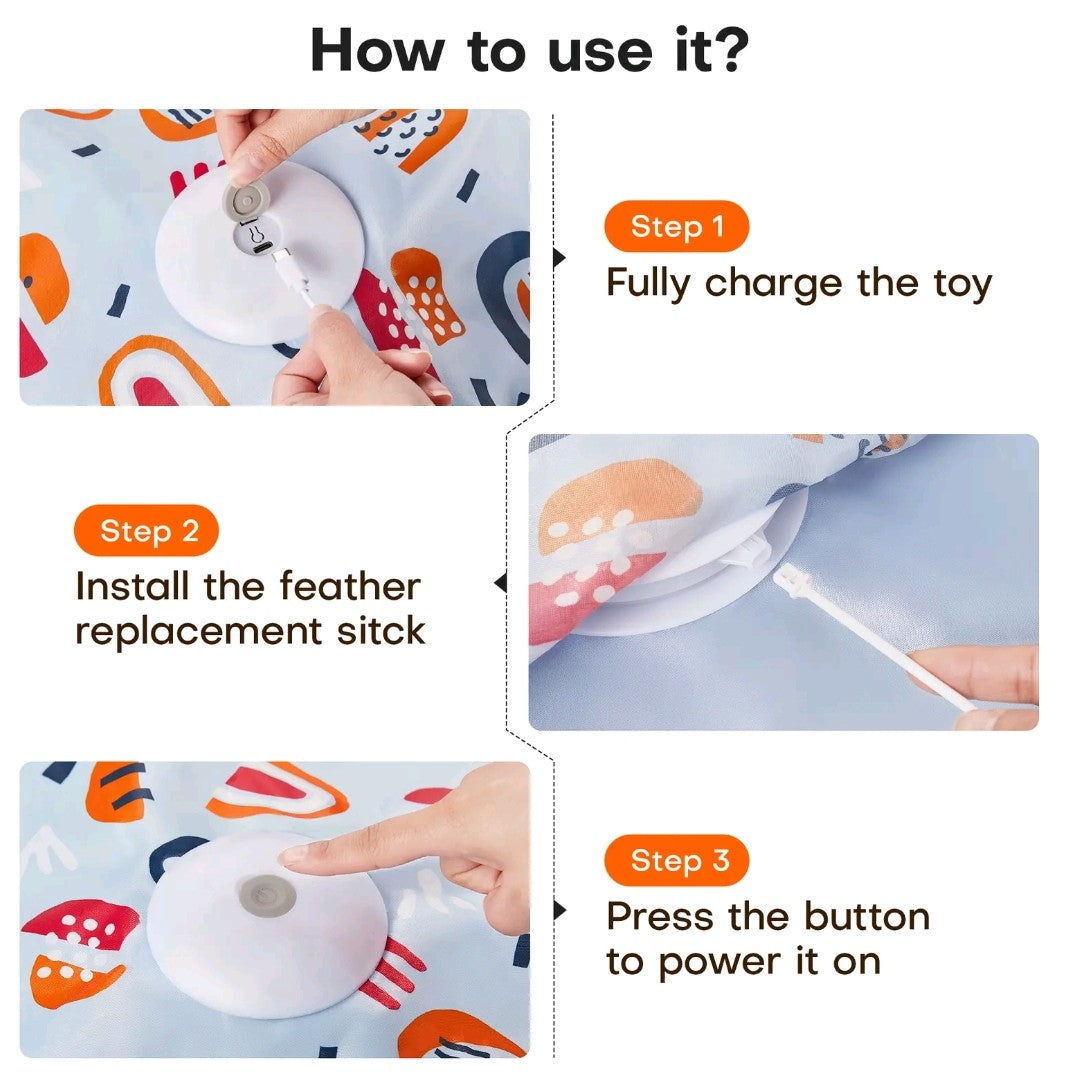 How to use it?

Step 1
Fully charge the toy

Step 2
Install the feather replacement sitck

Step 3
Press the button to power it on