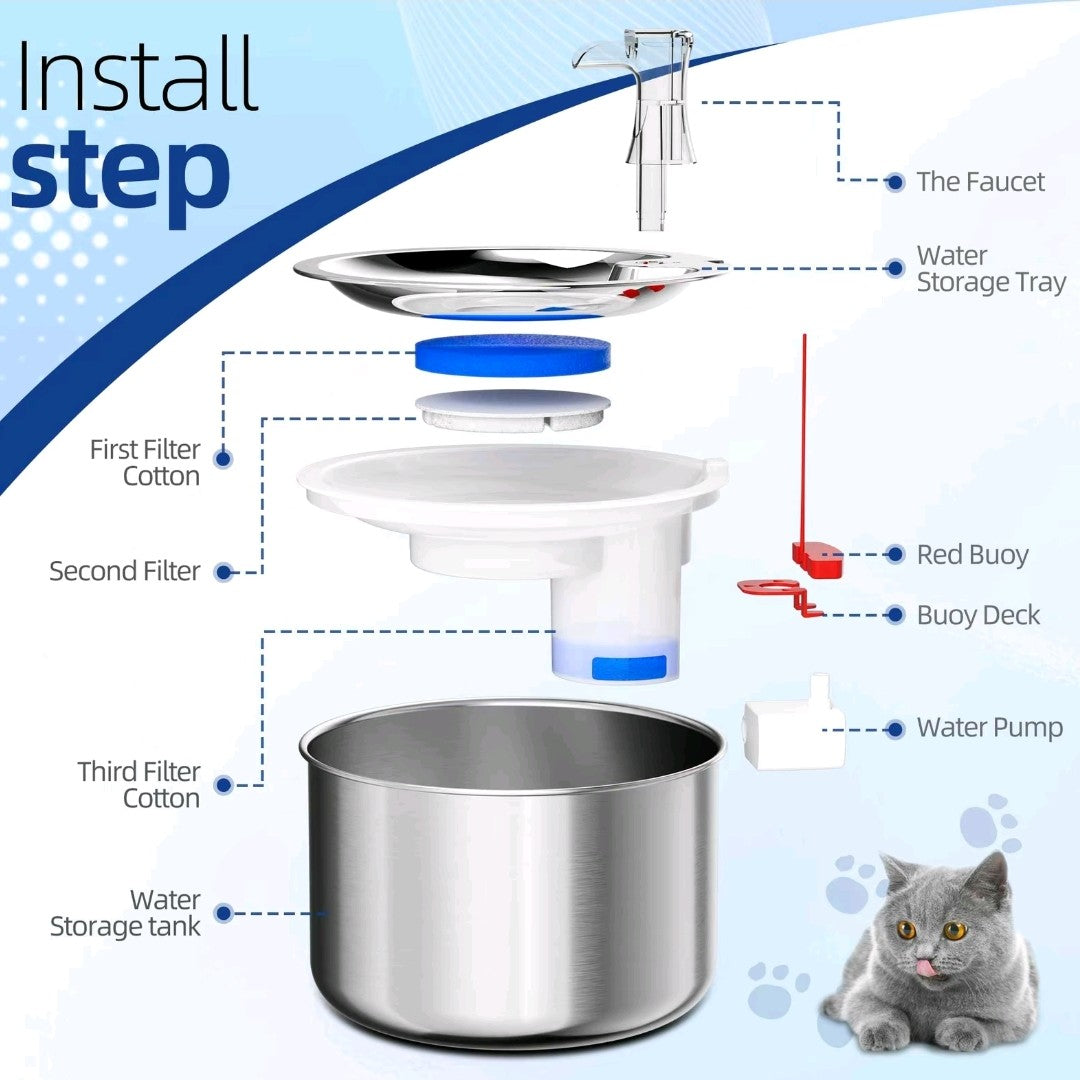 Install
step

The Faucet

Water
Storage Tray

First Filter
Cotton

Second Filter

Red Buoy

Buoy Deck

Water Pump

Third Filter
Cotton

Water
Storage tank