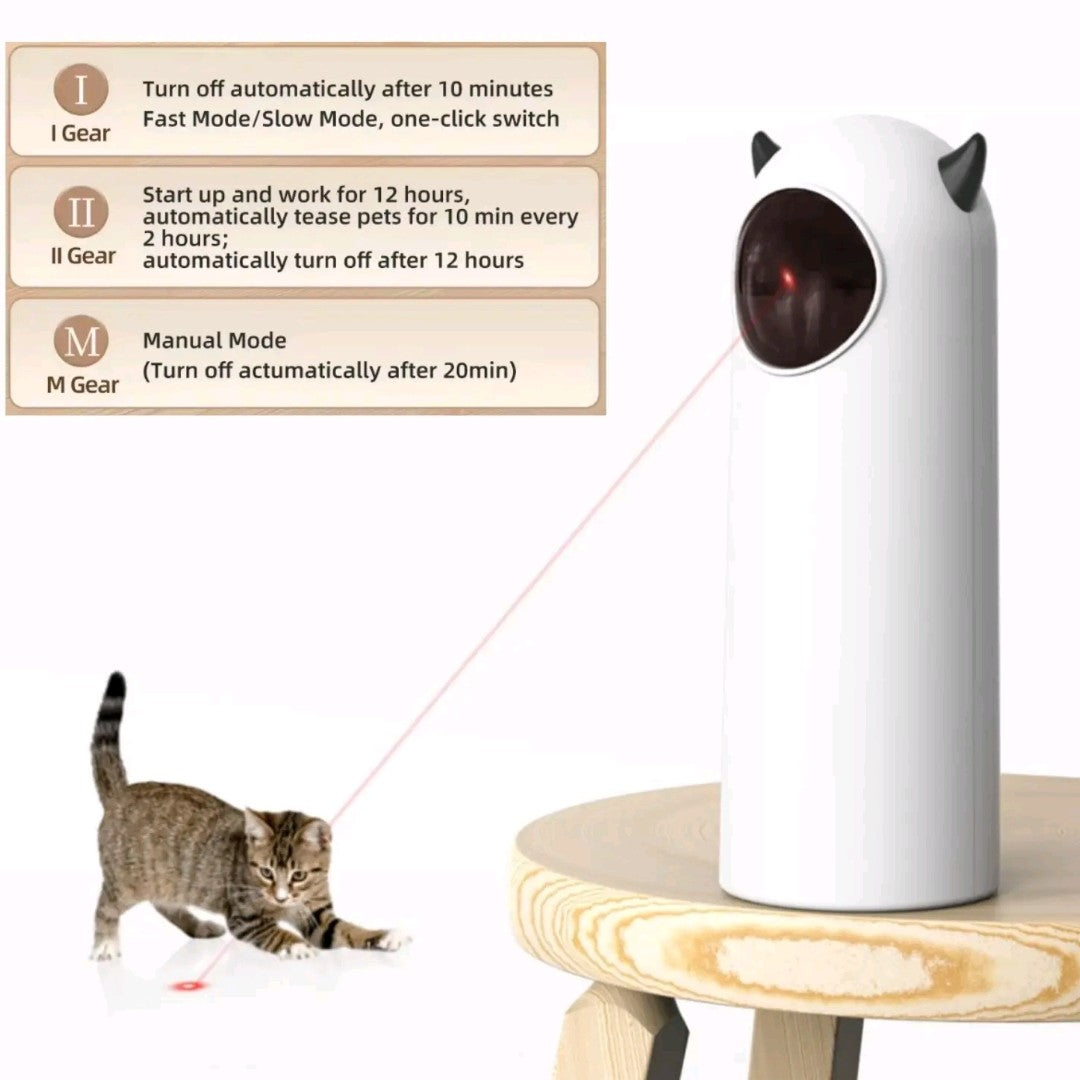 I
I Gear
Turn off automatically after 10 minutes
Fast Mode/Slow Mode, one-click switch

II
II Gear
Start up and work for 12 hours, automatically tease pets for 10 min every 2 hours;
automatically turn off after 12 hours

M
M Gear
Manual Mode
(Turn off actumatically after 20min)