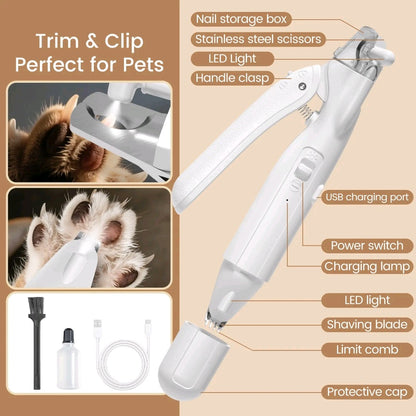 Trim & Clip
Perfect for Pets

Nail storage box
Stainless steel scissors
LED Light
Handle clasp
USB charging port
Power switch
Charging lamp
LED light
Shaving blade
Limit comb
Protective cap